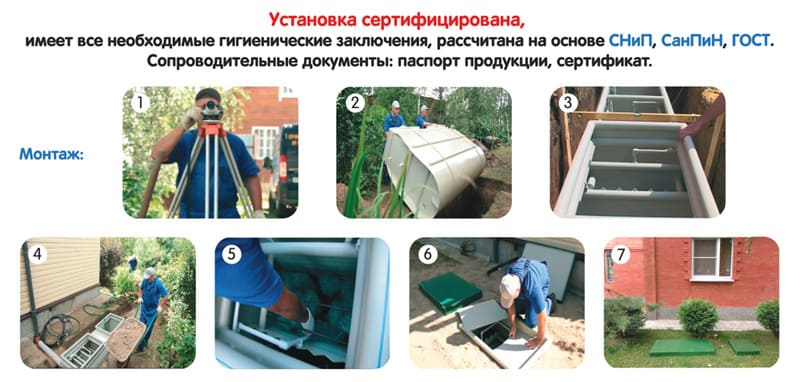 Установка сертифицирована,
имеет все необходимые гигиенические заключения, рассчитана на основе СНиП, СанПиН, ГОСТ.
Сопроводительные документы: паспорт продукции, сертификат.

Монтаж:

1

2

3

4

5

6

7