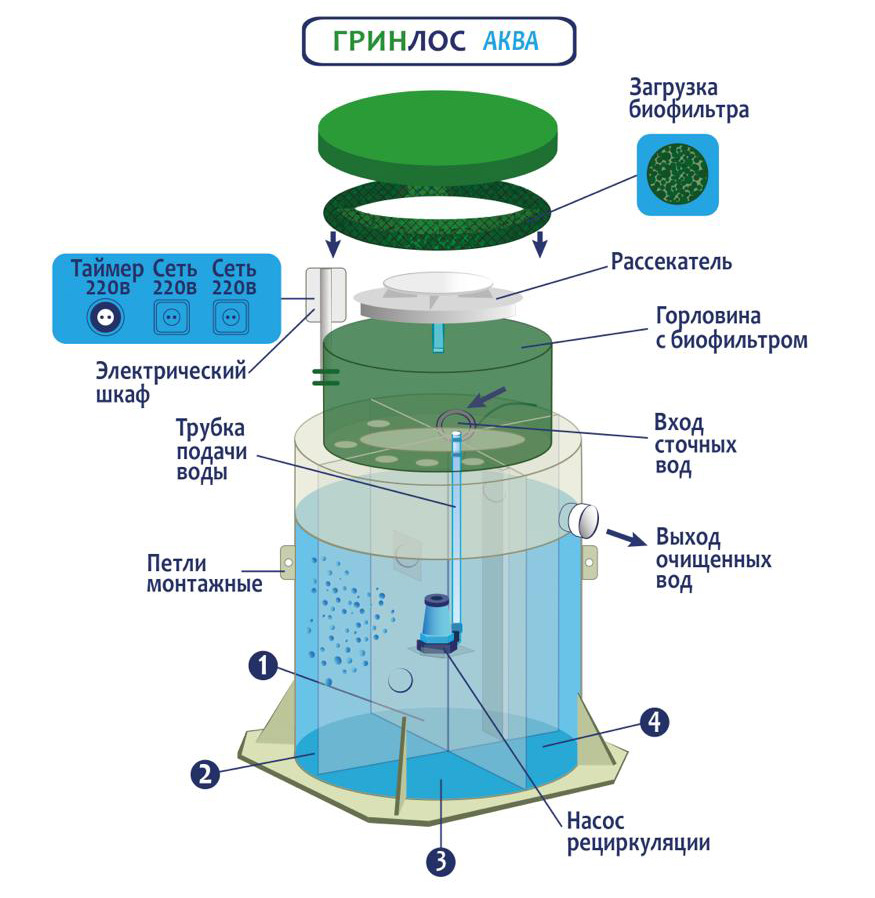 ГРИНЛОС АКВА

Загрузка биофильтра

Таймер 220в
Сеть 220в
Сеть 220в

Рассекатель

Горловина с биофильтром

Электрический шкаф

Трубка подачи воды

Вход сточных вод

Выход очищенных вод

Петли монтажные

1

2

3

4

Насос рециркуляции